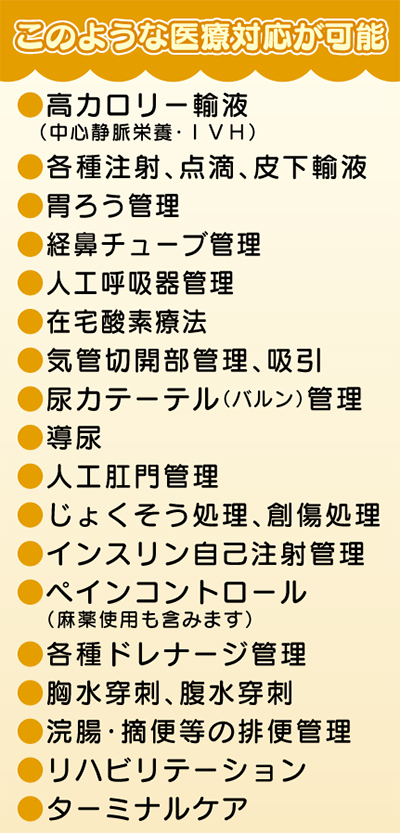 このような医療対応が可能

• 高カロリー輸液
(中心静脈栄養・IVH)
• 各種注射、点滴、皮下輸液
• 胃ろう管理
• 経鼻チューブ管理
• 人工呼吸器管理
• 在宅酸素療法
• 気管切開部管理、吸引
• 尿カテーテル(バルン)管理
• 導尿
• 人工肛門管理
• じょくそう処理、創傷処理
• インスリン自己注射管理
• ペインコントロール
(麻薬使用も含みます)
• 各種ドレナージ管理
• 胸水穿刺、腹水穿刺
• 浣腸・摘便等の排便管理
• リハビリテーション
• ターミナルケア