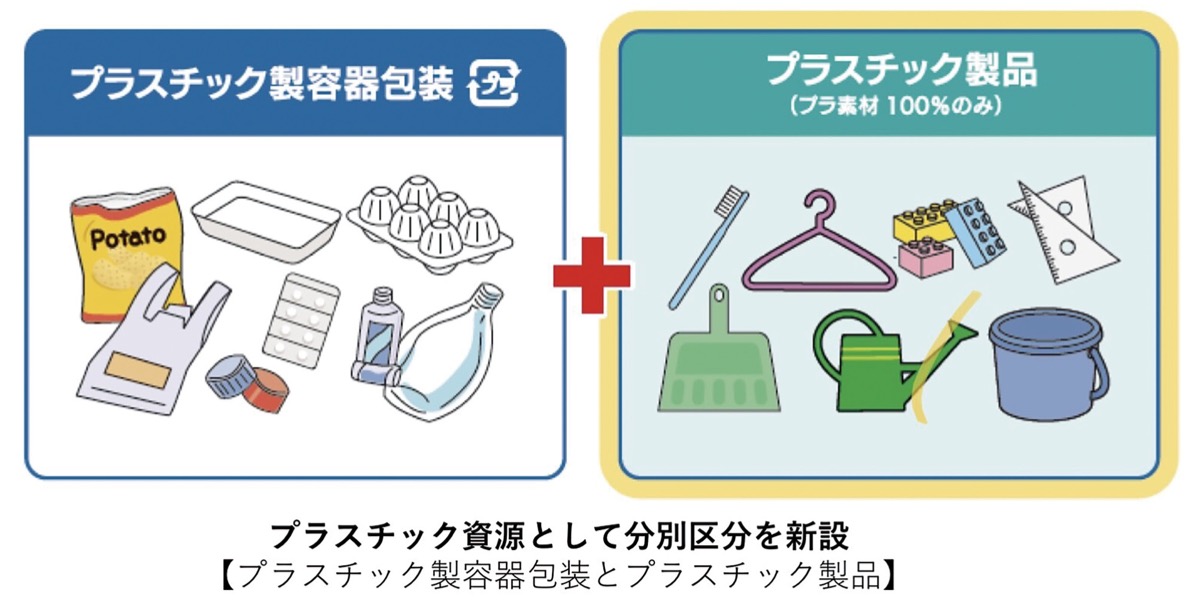 プラスチック製容器包装 プラ

Potato

プラスチック製品
（プラ素材 100%のみ）

プラスチック資源として分別区分を新設
【プラスチック製容器包装とプラスチック製品】