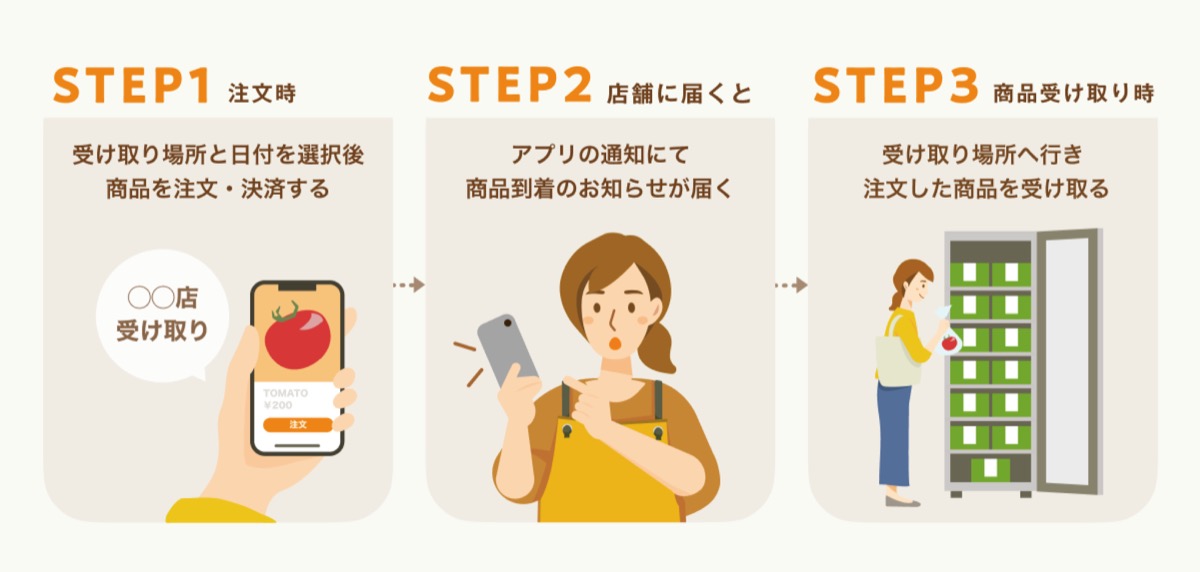 STEP1 注文時

受け取り場所と日付を選択後
商品を注文・決済する

○○店
受け取り

TOMATO
¥200
注文

STEP2 店舗に届くと

アプリの通知にて
商品到着のお知らせが届く

STEP3 商品受け取り時

受け取り場所へ行き
注文した商品を受け取る