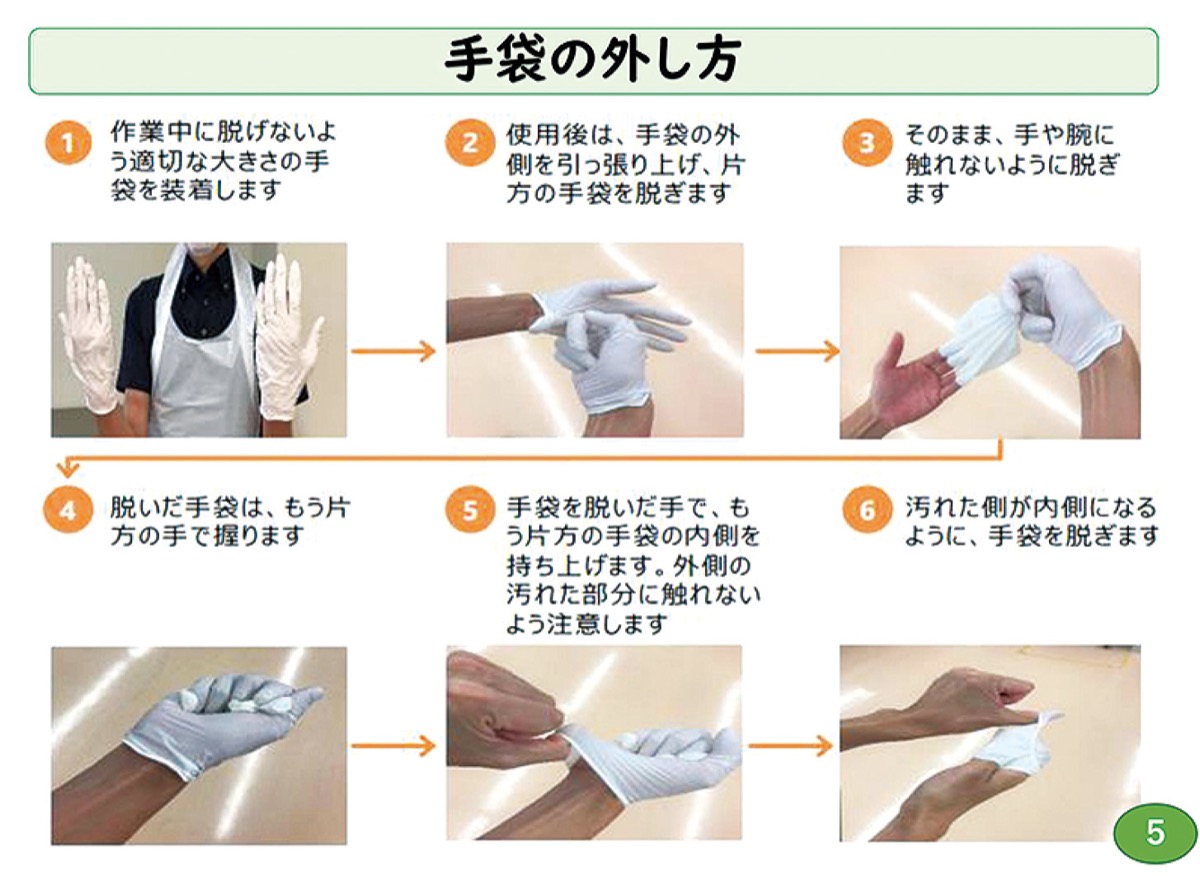 手袋の外し方

1 作業中に脱げないよう適切な大きさの手袋を装着します

2 使用後は、手袋の外側を引っ張り上げ、片方の手袋を脱ぎます

3 そのまま、手や腕に触れないように脱ぎます

4 脱いだ手袋は、もう片方の手で握ります

5 手袋を脱いだ手で、もう片方の手袋の内側を持ち上げます。外側の汚れた部分に触れないよう注意します

6 汚れた側が内側になるように、手袋を脱ぎます

5