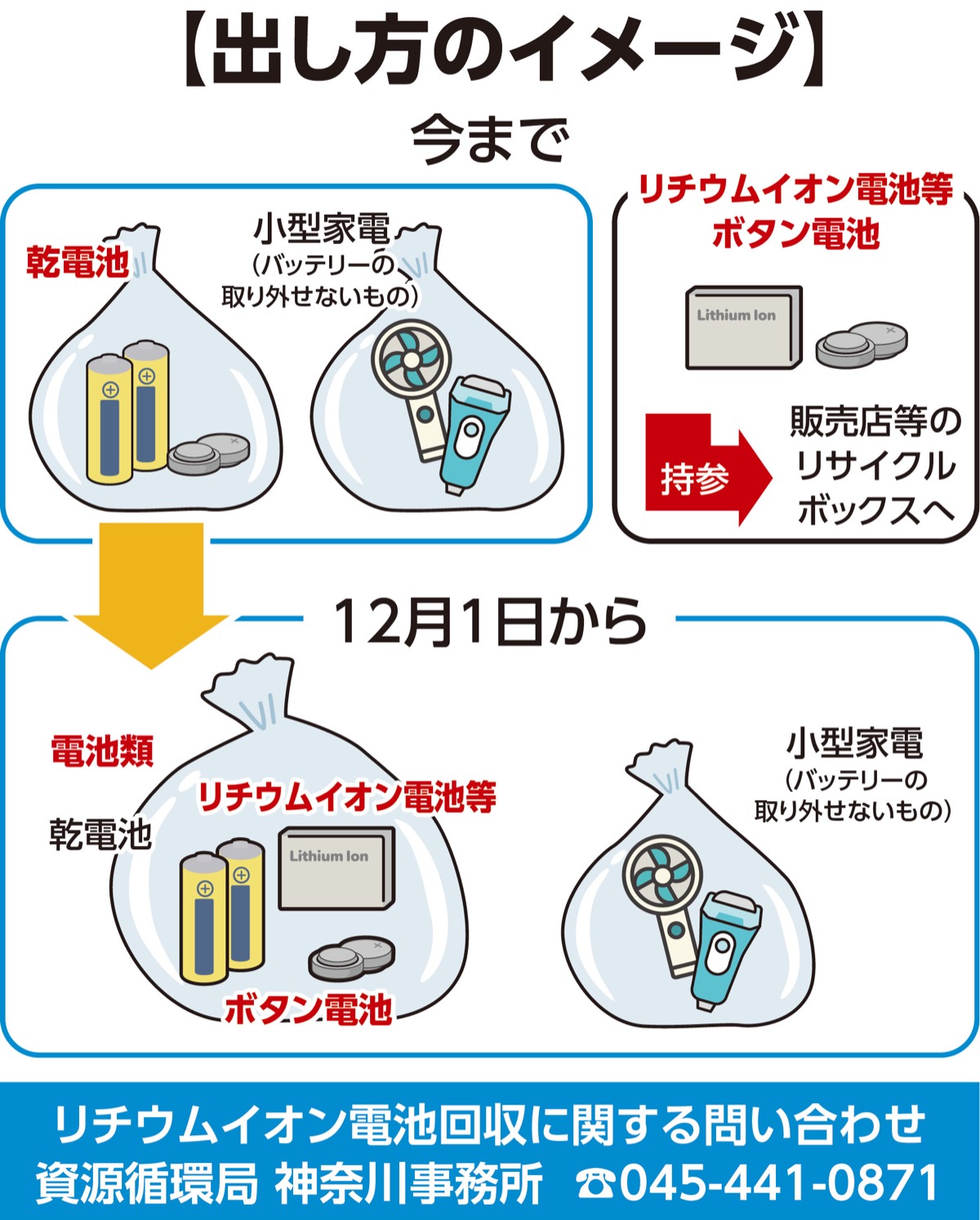 【出し方のイメージ】

今まで

乾電池

小型家電
（バッテリーの取り外せないもの）

リチウムイオン電池等
ボタン電池

Lithium Ion

持参

販売店等のリサイクルボックスへ

12月1日から

電池類

リチウムイオン電池等

乾電池

Lithium Ion

ボタン電池

小型家電
（バッテリーの取り外せないもの）

リチウムイオン電池回収に関する問い合わせ
資源循環局 神奈川事務所 ☎045-441-0871