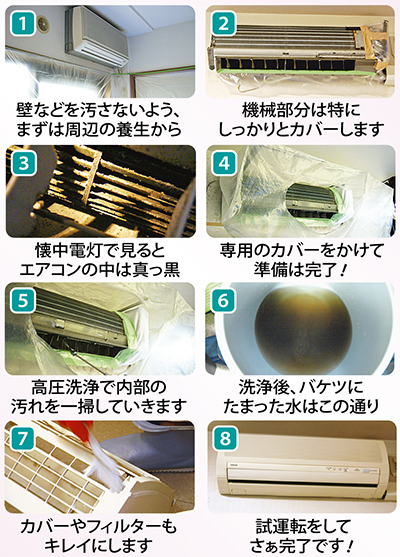 1
壁などを汚さないよう、まずは周辺の養生から

2
機械部分は特にしっかりとカバーします

3
懐中電灯で見るとエアコンの中は真っ黒

4
専用のカバーをかけて準備は完了！

5
高圧洗浄で内部の汚れを一掃していきます

6
洗浄後、バケツにたまった水はこの通り

7
カバーやフィルターもキレイにします

8
試運転をしてさぁ完了です！