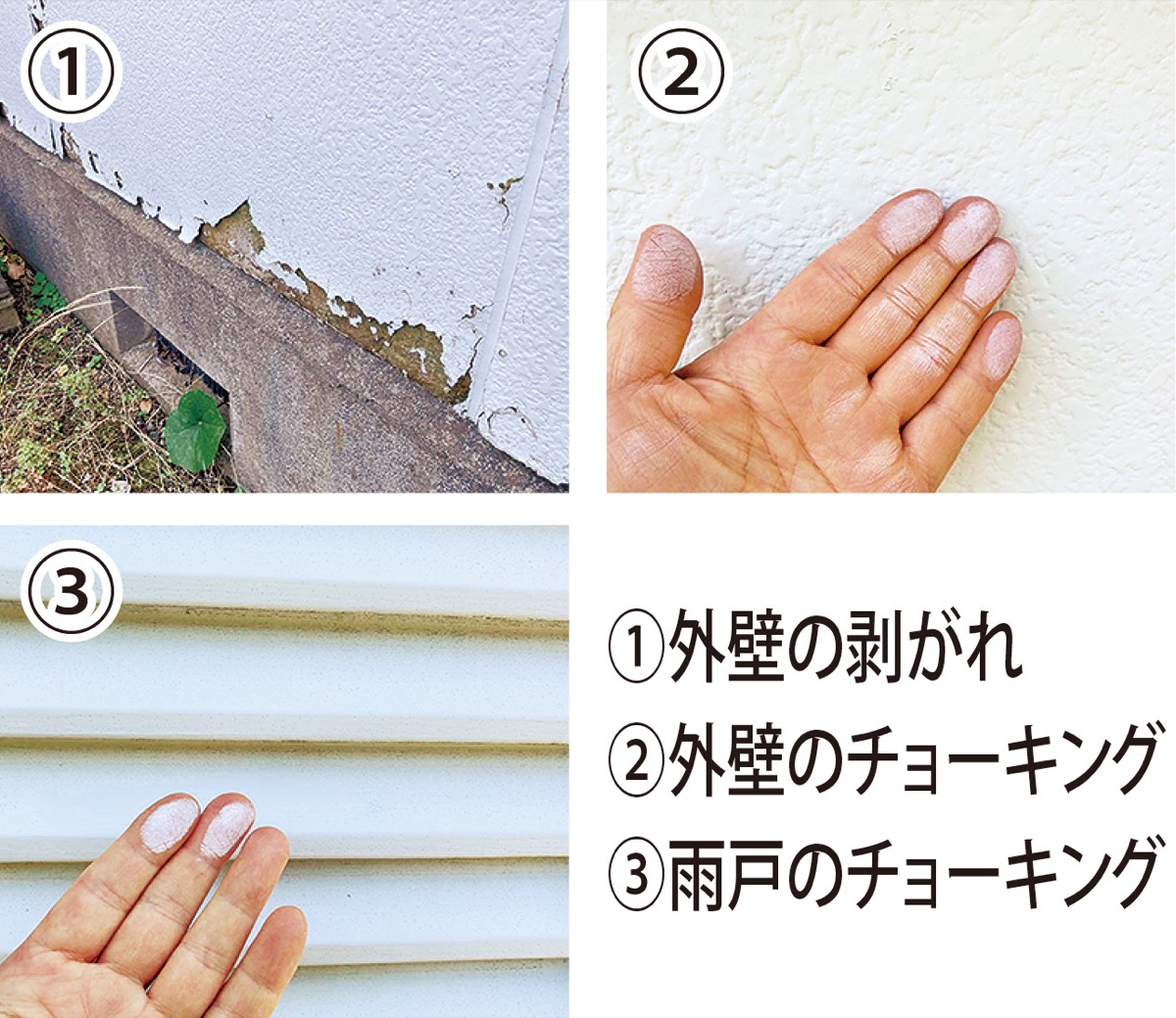 ①

②

③

①外壁の剥がれ
②外壁のチョーキング
③雨戸のチョーキング