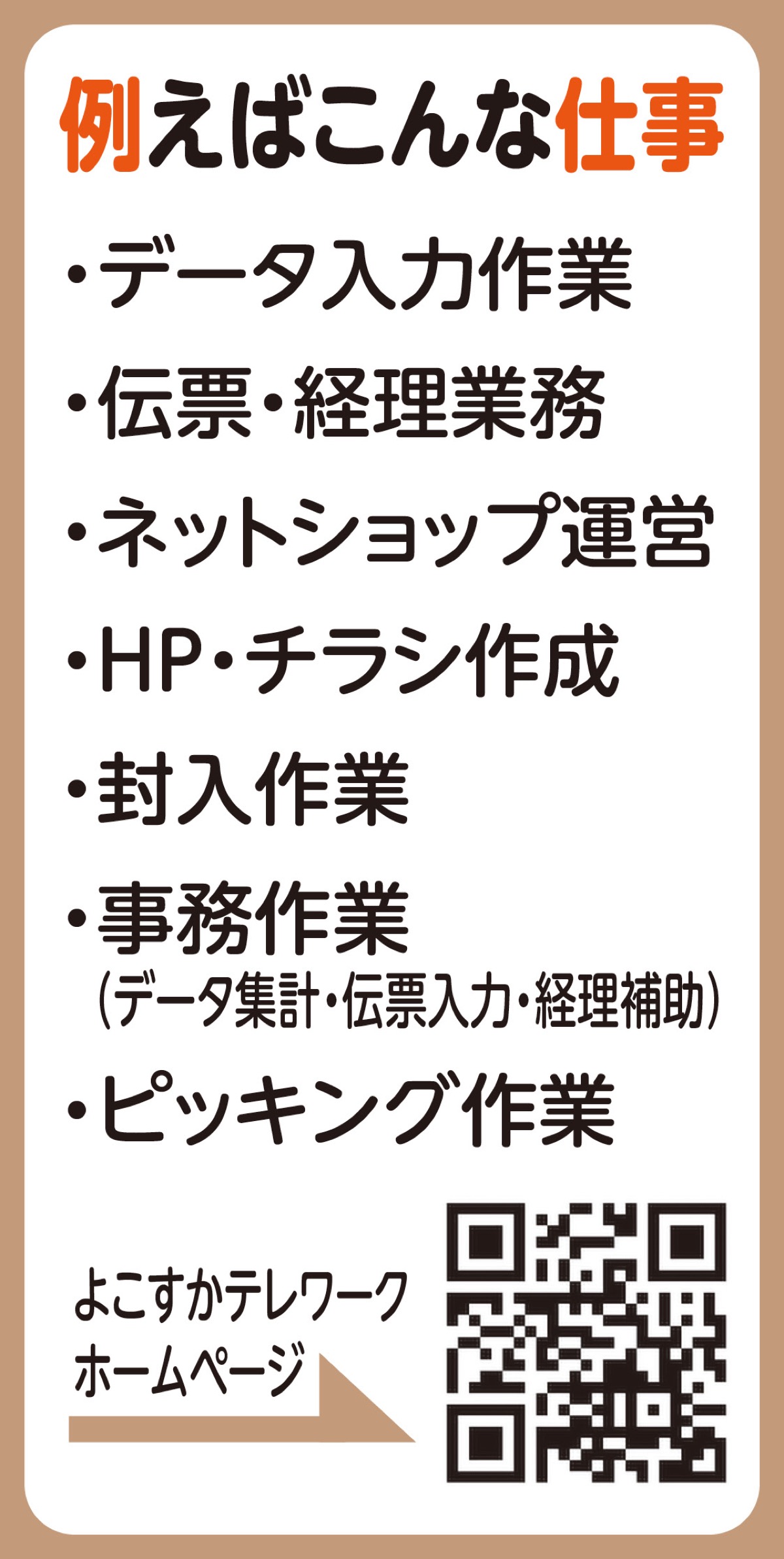 例えばこんな仕事

• データ入力作業
• 伝票・経理業務
• ネットショップ運営
• HP・チラシ作成
• 封入作業
• 事務作業
(データ集計・伝票入力・経理補助)
• ピッキング作業

よこすかテレワーク
ホームページ