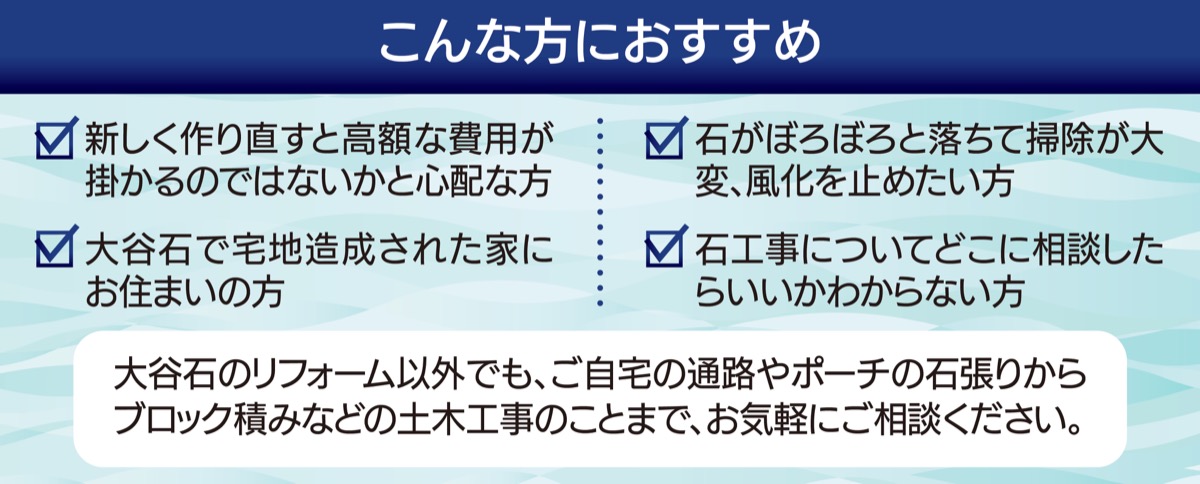 こんな方におすすめ

☑ 新しく作り直すと高額な費用が掛かるのではないかと心配な方

☑ 大谷石で宅地造成された家にお住まいの方

☑ 石がぼろぼろと落ちて掃除が大変、風化を止めたい方

☑ 石工事についてどこに相談したらいいかわからない方

大谷石のリフォーム以外でも、ご自宅の通路やポーチの石張りからブロック積みなどの土木工事のことまで、お気軽にご相談ください。