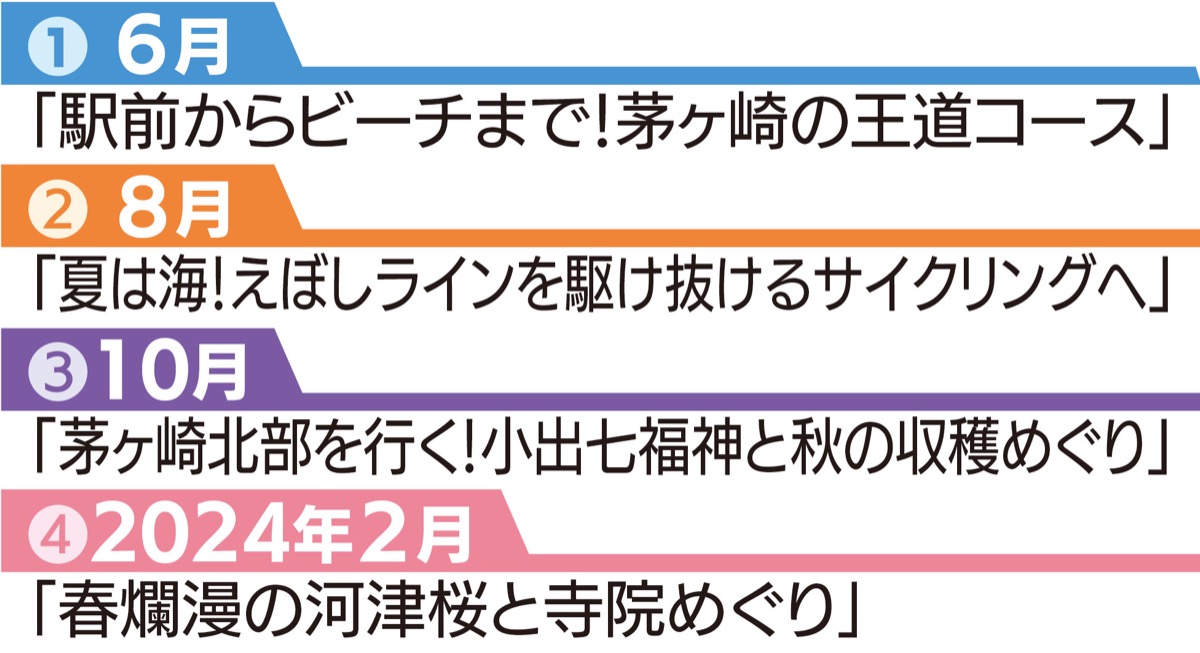 ①6月
「駅前からビーチまで!茅ヶ崎の王道コース」

②8月
「夏は海!えぼしラインを駆け抜けるサイクリングへ」

③10月
「茅ヶ崎北部を行く!小出七福神と秋の収穫めぐり」

④2024年2月
「春爛漫の河津桜と寺院めぐり」