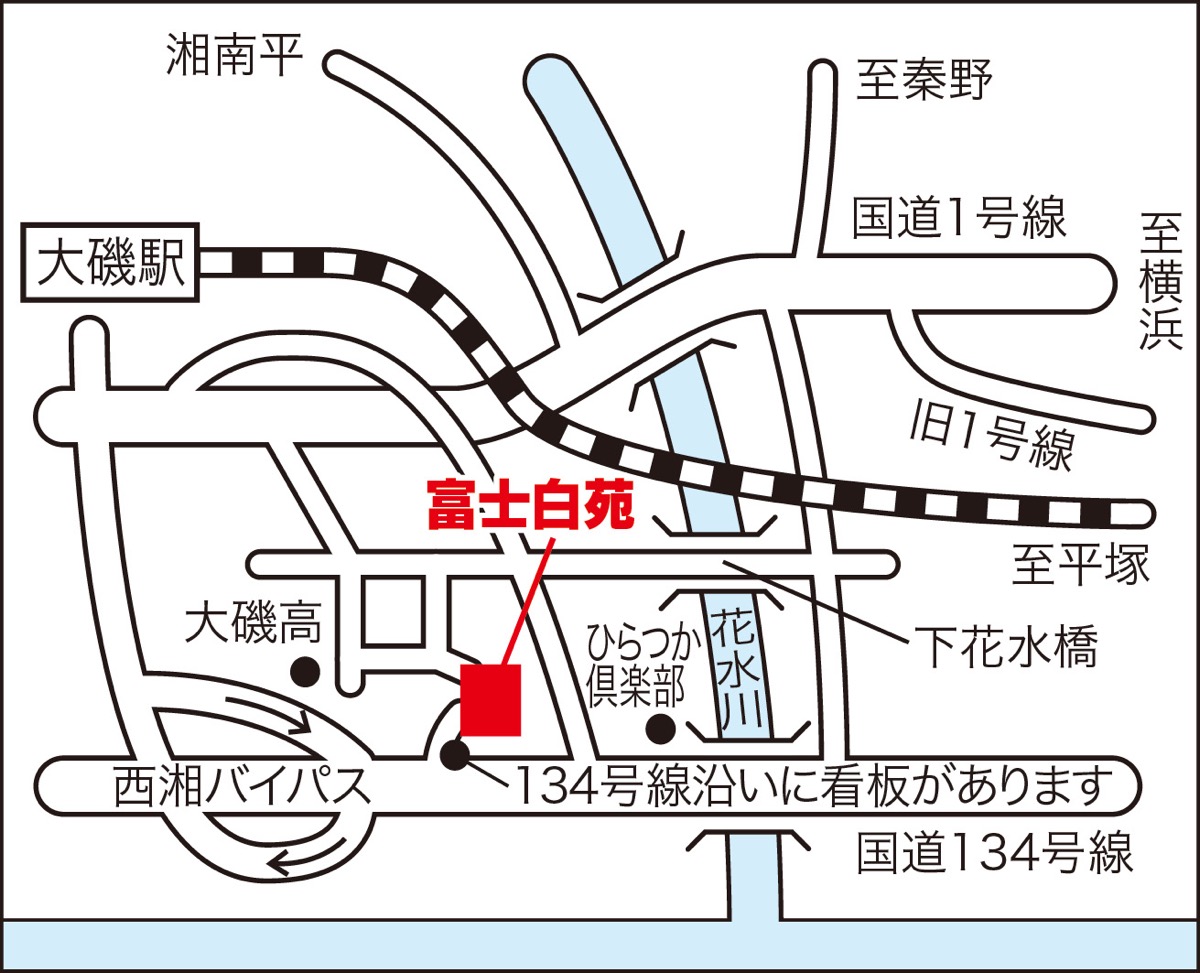 湘南平

至秦野

国道1号線

至横浜

大磯駅

旧1号線

富士白苑

至平塚

大磯高

ひらつか倶楽部

花水川

下花水橋

西湘バイパス

134号線沿いに看板があります

国道134号線