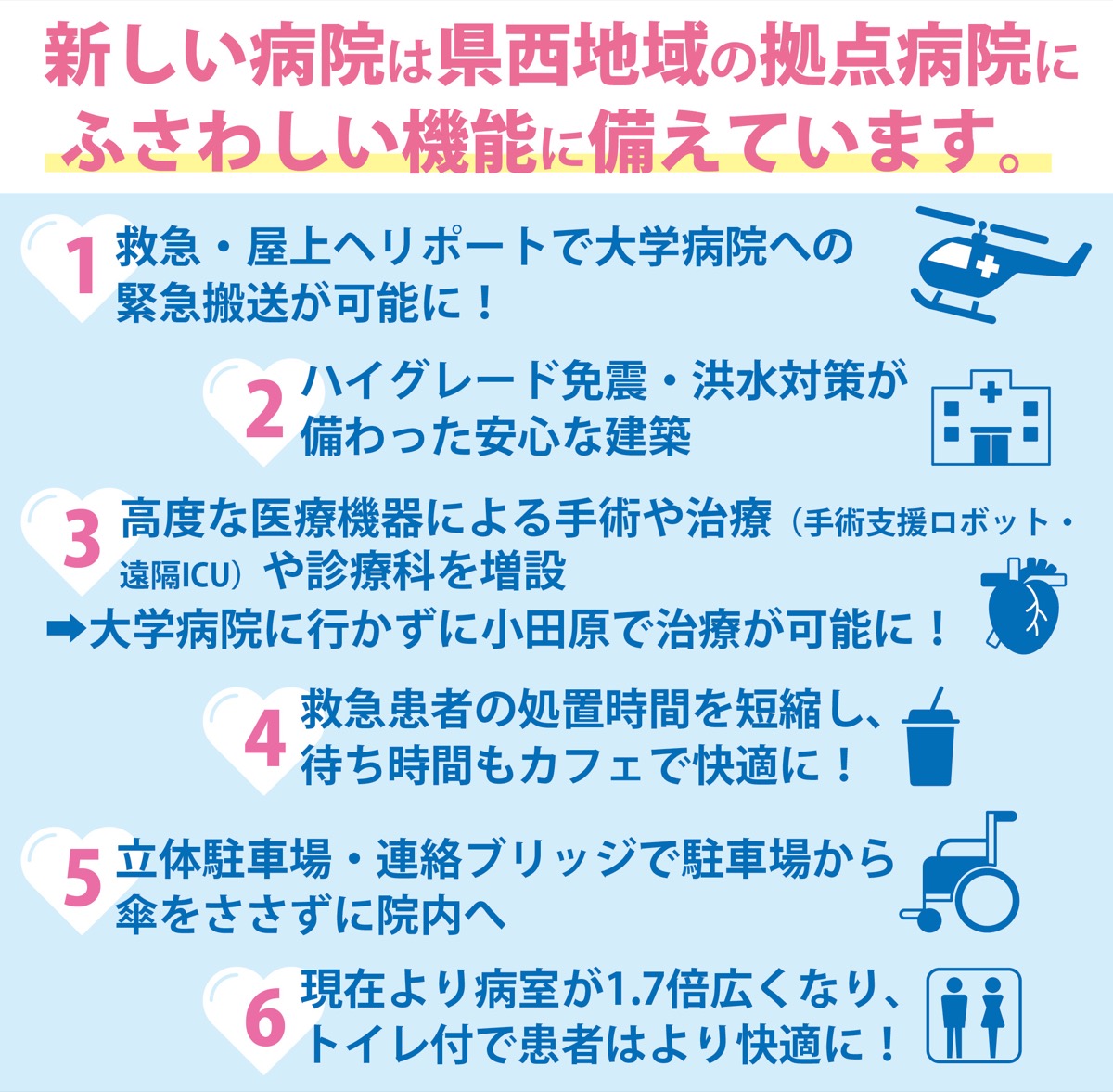 新しい病院は県西地域の拠点病院にふさわしい機能に備えています。

1 救急・屋上ヘリポートで大学病院への緊急搬送が可能に！

2 ハイグレード免震・洪水対策が備わった安心な建築

3 高度な医療機器による手術や治療（手術支援ロボット・遠隔ICU）や診療科を増設
➡大学病院に行かずに小田原で治療が可能に！

4 救急患者の処置時間を短縮し、待ち時間もカフェで快適に！

5 立体駐車場・連絡ブリッジで駐車場から傘をささずに院内へ

6 現在より病室が1.7倍広くなり、トイレ付で患者はより快適に！